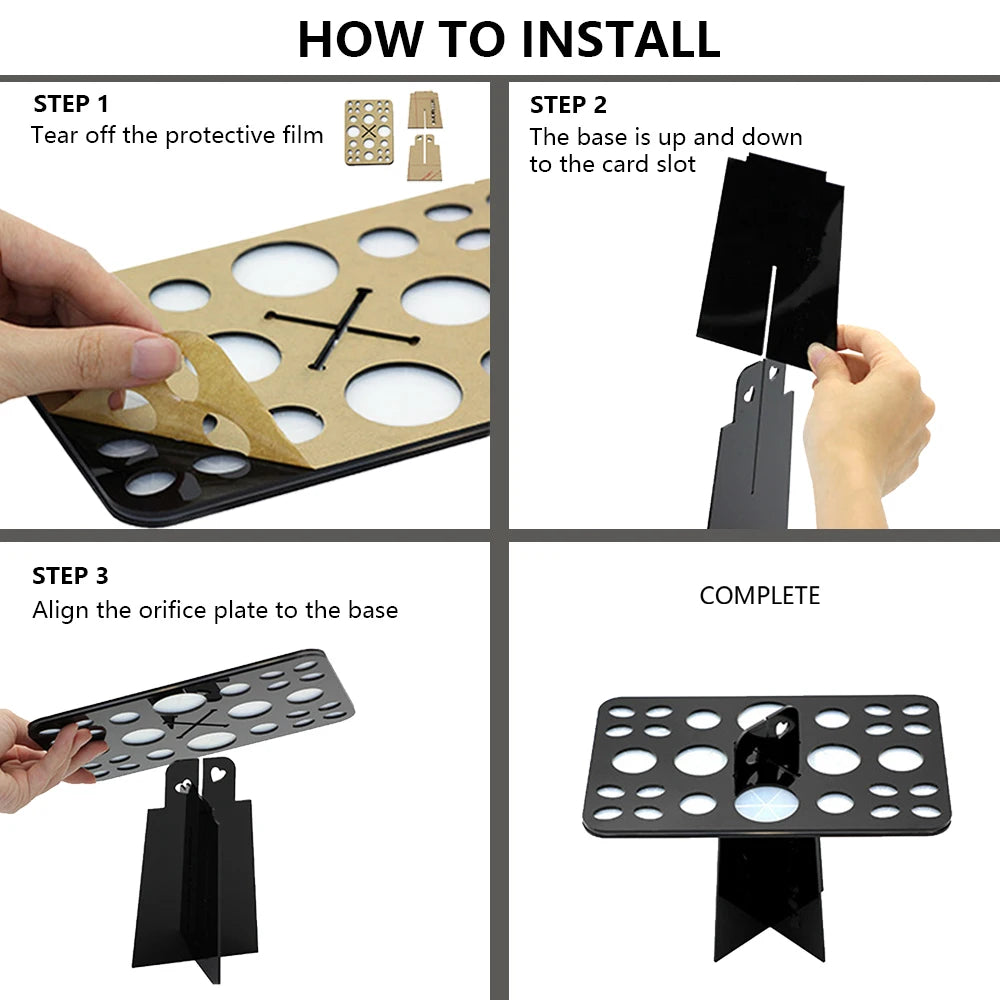 HOW TO INSTALL

STEP 1
Tear off the protective film

STEP 2
The base is up and down to the card slot

STEP 3
Align the orifice plate to the base

COMPLETE